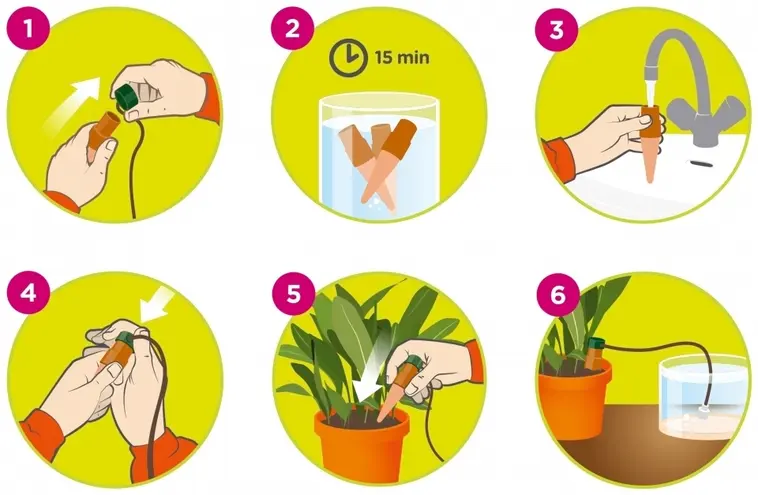 1

2

15 min

3

4

5

6