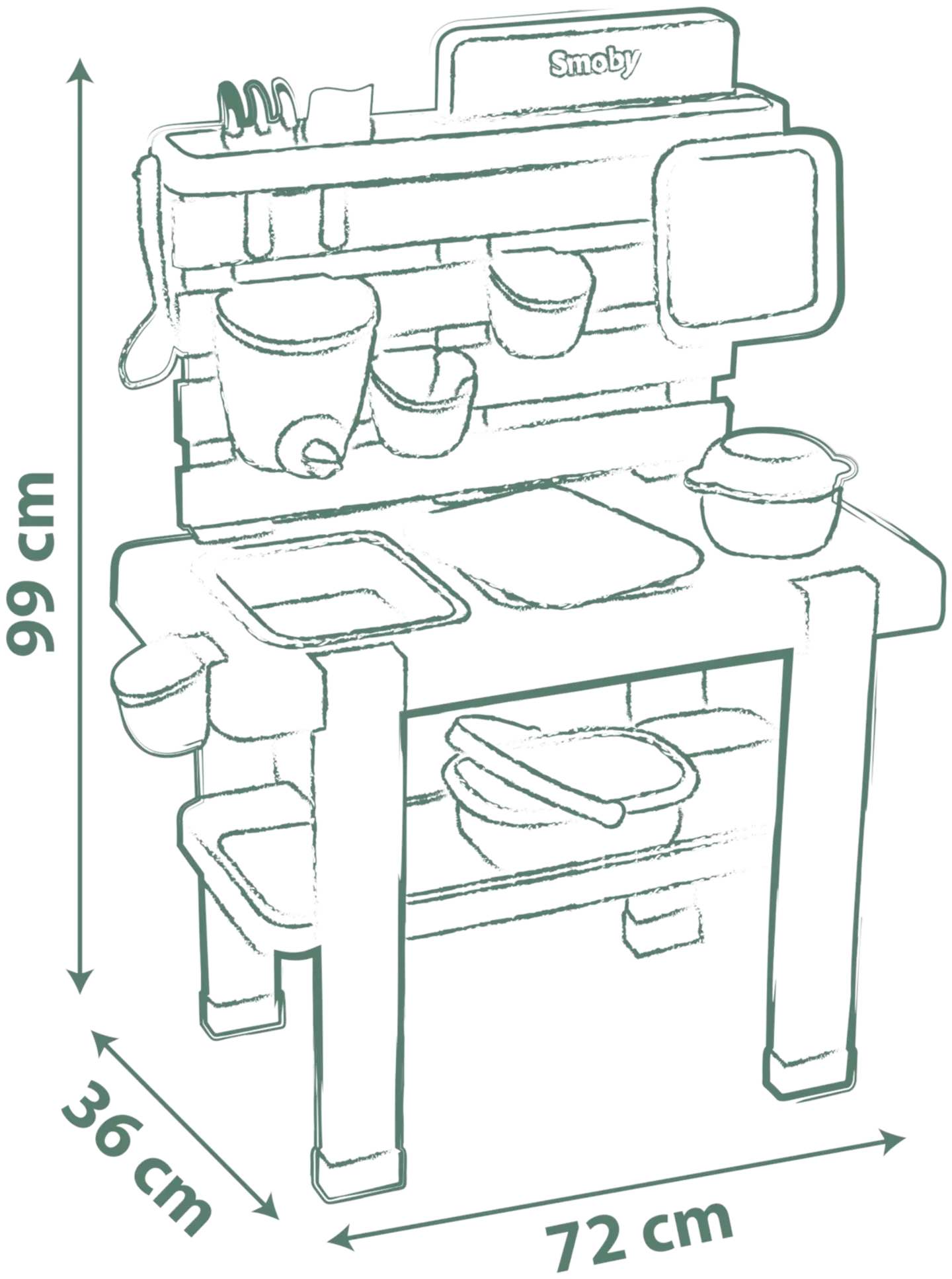 Smoby

99 cm

36 cm

72 cm