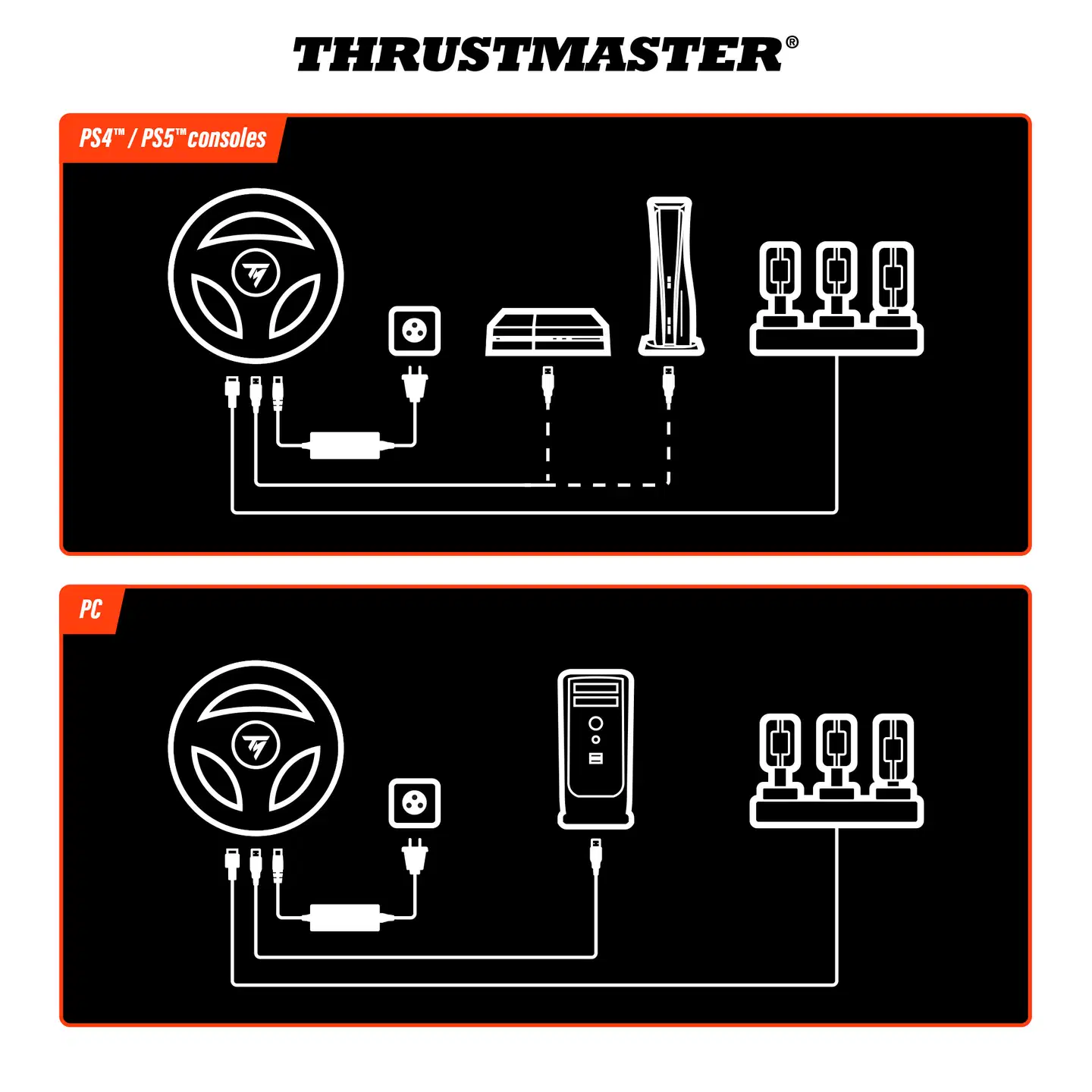 THRUSTMASTER®

PS4™ / PS5™ consoles

PC