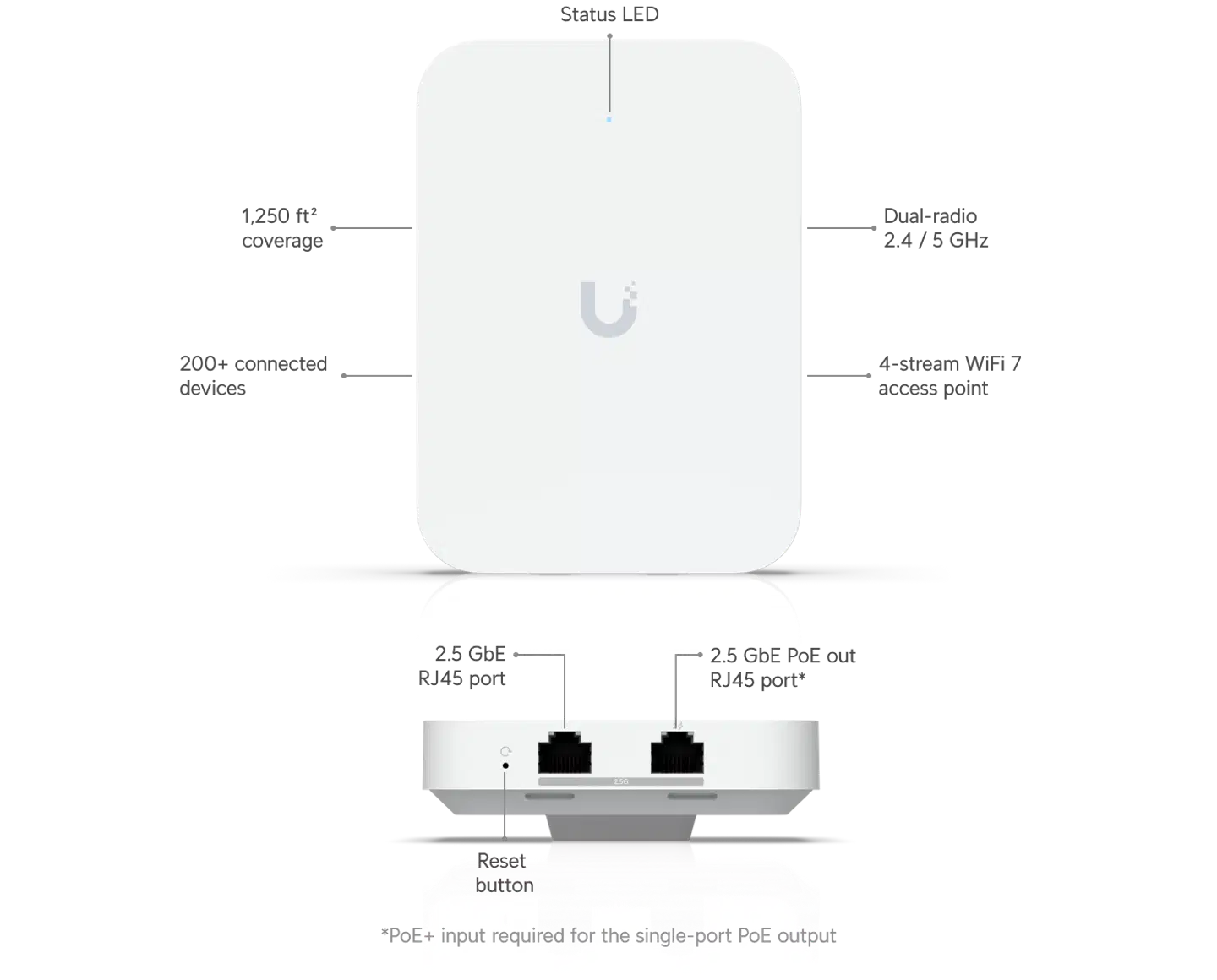 Status LED

1,250 ft²
coverage

Dual-radio
2.4 / 5 GHz

200+ connected
devices

4-stream WiFi 7
access point

2.5 GbE
RJ45 port

2.5 GbE PoE out
RJ45 port*

2.5G

Reset
button

*PoE+ input required for the single-port PoE output