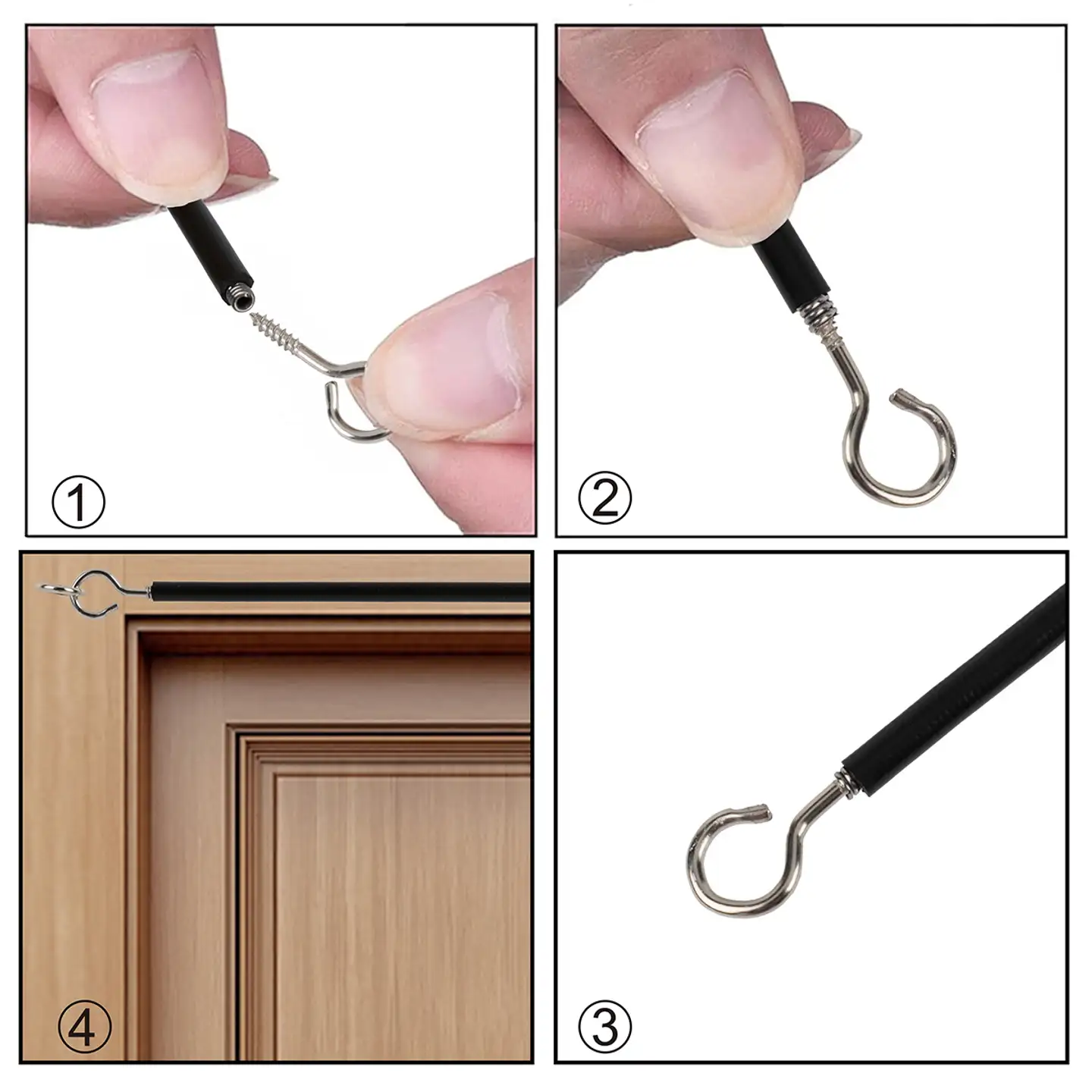 ①

②

④

③