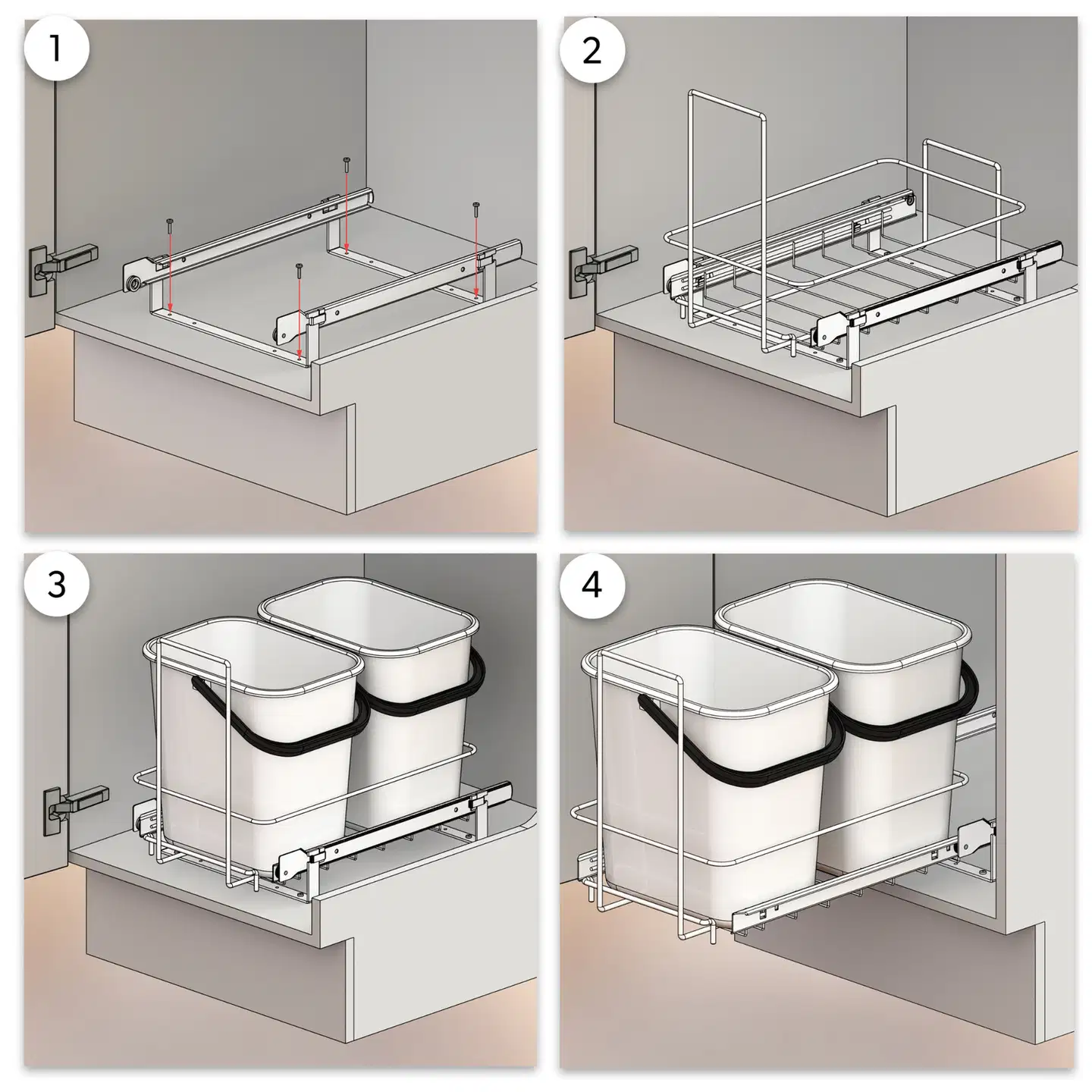 1

2

3

4