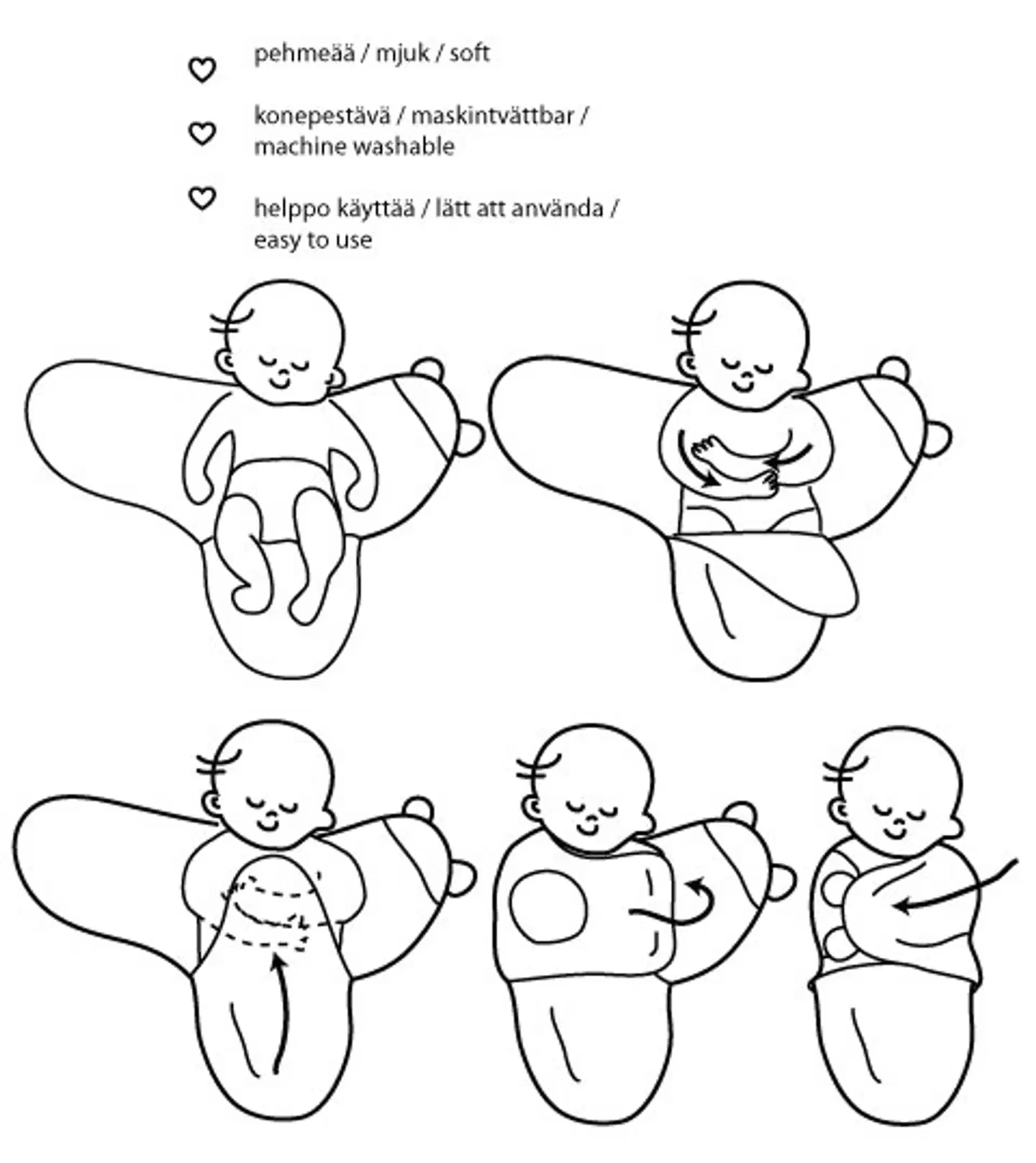 pehmeää / mjuk / soft

konepestävä / maskintvättbar / machine washable

helppo käyttää / lätt att använda / easy to use