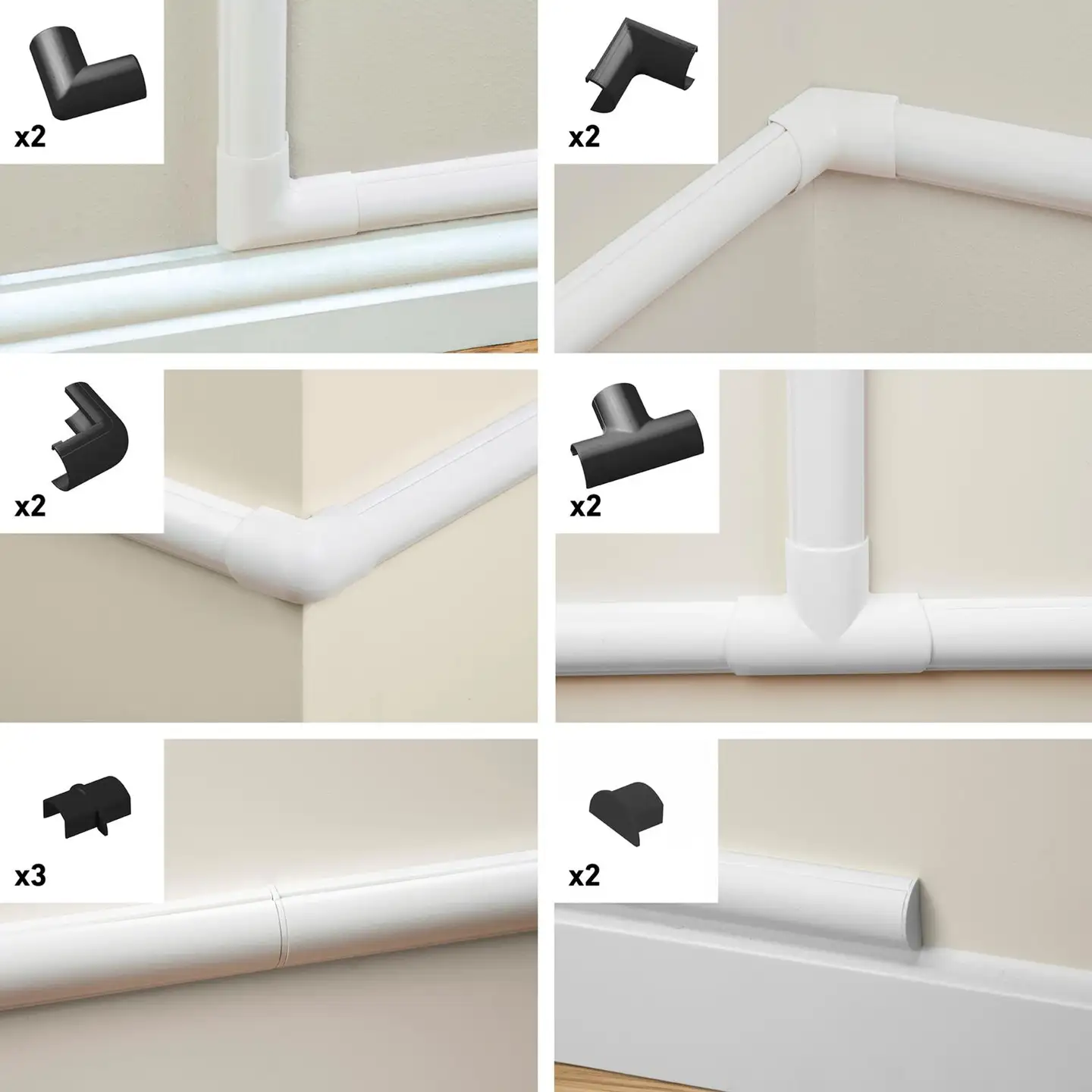 x2

x2

x2

x2

x3

x2