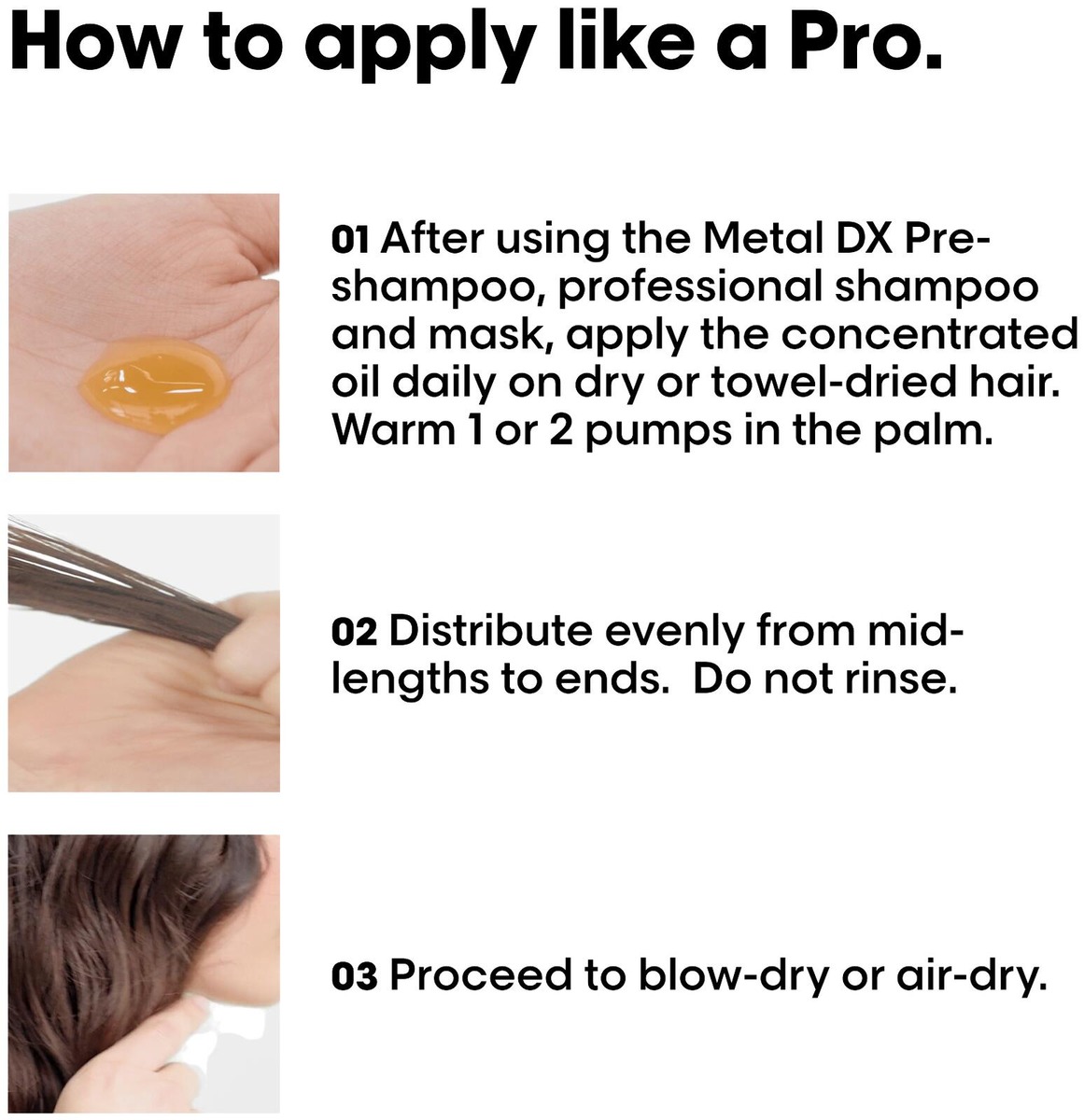 How to apply like a Pro.

01 After using the Metal DX Pre-shampoo, professional shampoo and mask, apply the concentrated oil daily on dry or towel-dried hair. Warm 1 or 2 pumps in the palm.

02 Distribute evenly from mid-lengths to ends.  Do not rinse.

03 Proceed to blow-dry or air-dry.