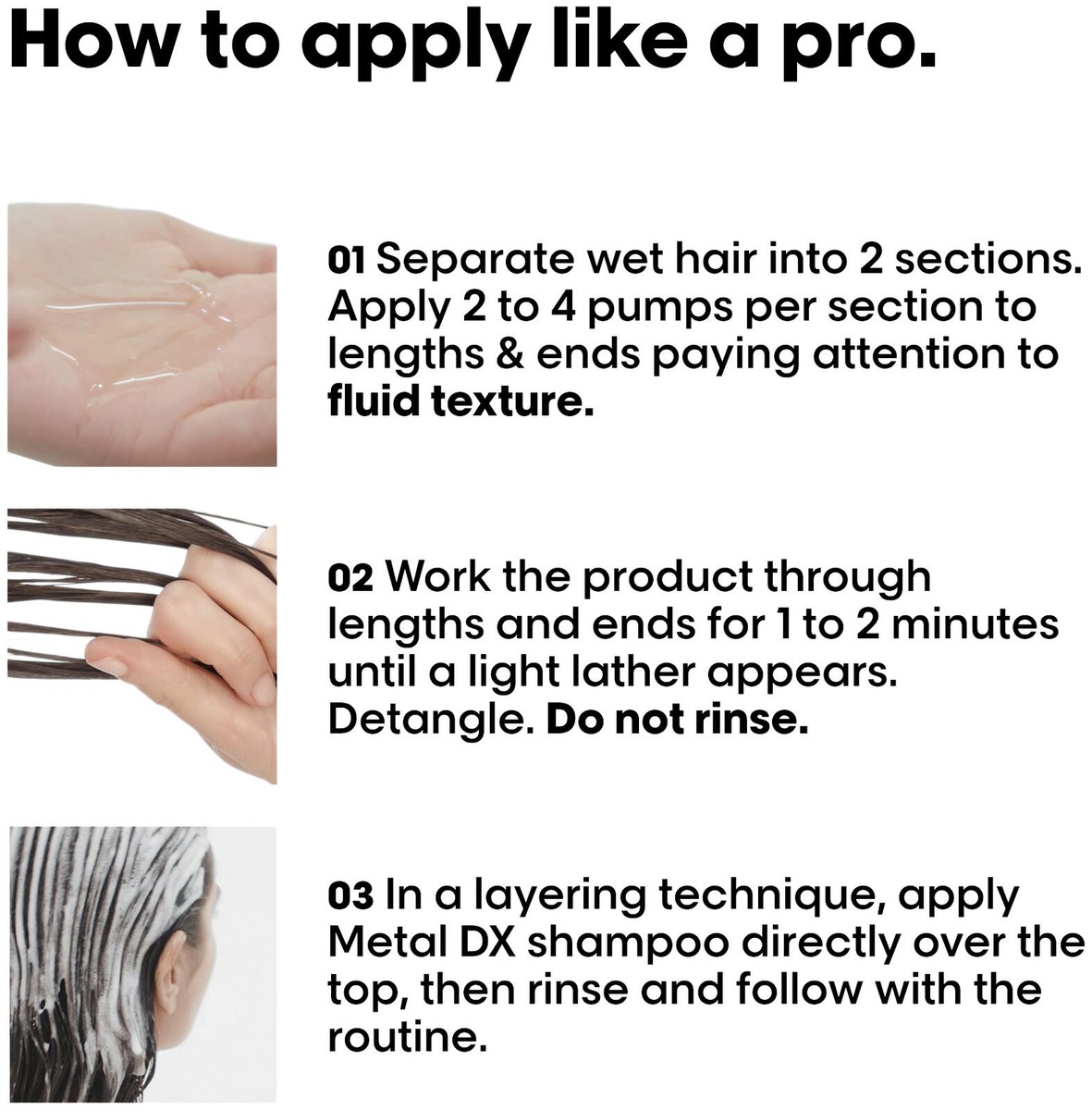 How to apply like a pro.

01 Separate wet hair into 2 sections. Apply 2 to 4 pumps per section to lengths & ends paying attention to fluid texture.

02 Work the product through lengths and ends for 1 to 2 minutes until a light lather appears. Detangle. Do not rinse.

03 In a layering technique, apply Metal DX shampoo directly over the top, then rinse and follow with the routine.