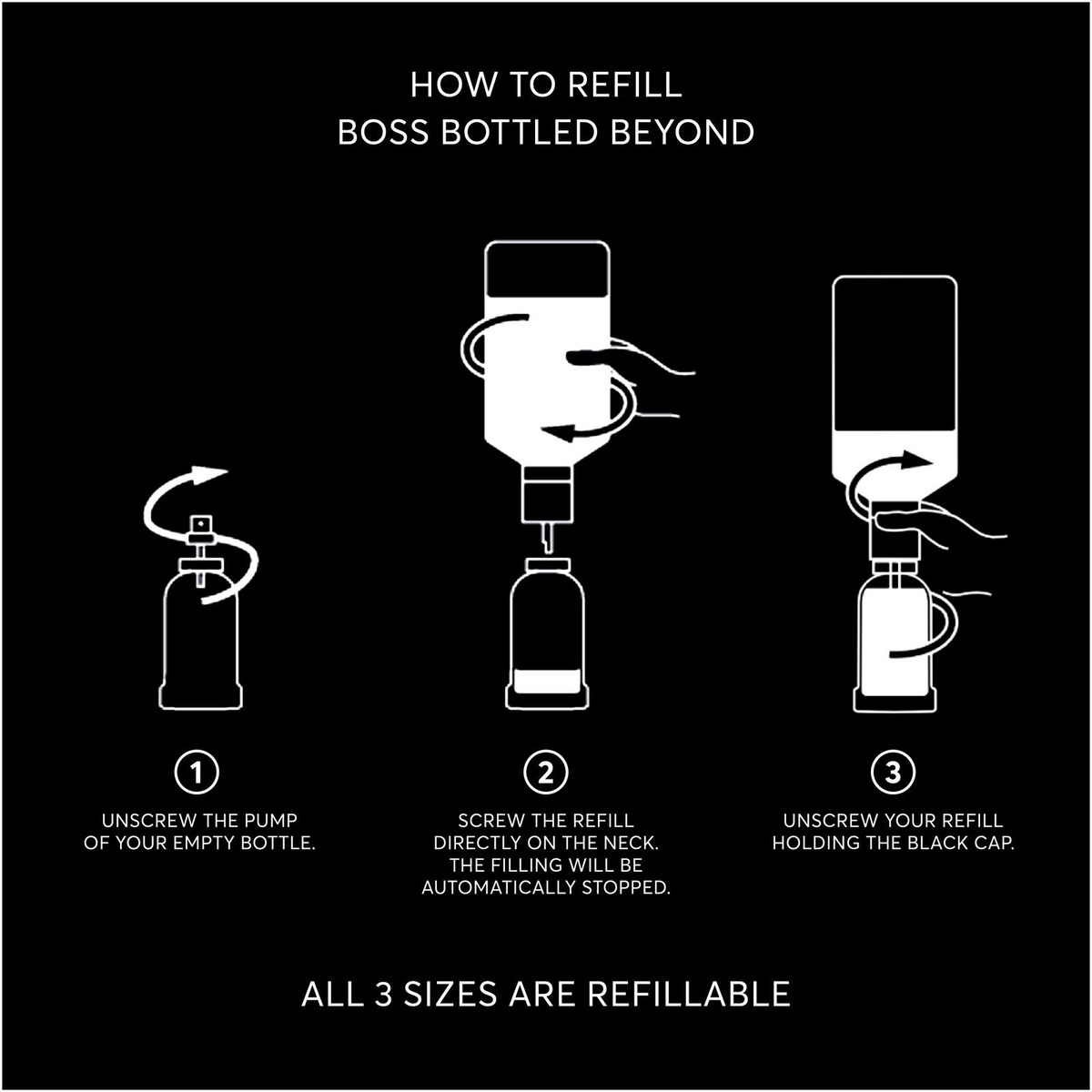 HOW TO REFILL
BOSS BOTTLED BEYOND

1
UNSCREW THE PUMP OF YOUR EMPTY BOTTLE.

2
SCREW THE REFILL DIRECTLY ON THE NECK. THE FILLING WILL BE AUTOMATICALLY STOPPED.

3
UNSCREW YOUR REFILL HOLDING THE BLACK CAP.

ALL 3 SIZES ARE REFILLABLE